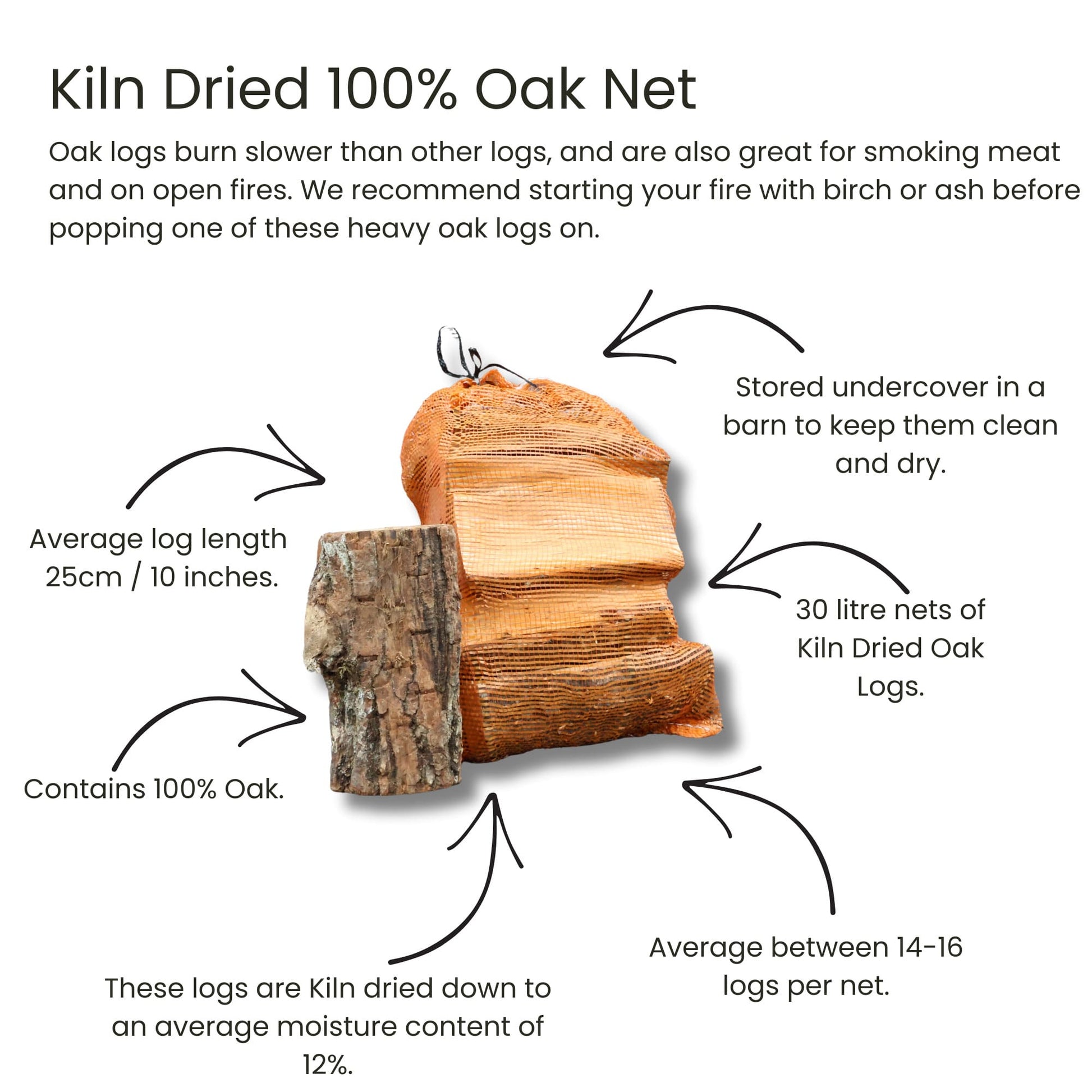 Kiln Dried 100% Oak Net

Oak logs burn slower than other logs, and are also great for smoking meat and on open fires. We recommend starting your fire with birch or ash before popping one of these heavy oak logs on.

Stored undercover in a barn to keep them clean and dry.

Average log length 25cm / 10 inches.

30 litre nets of Kiln Dried Oak Logs.

Contains 100% Oak.

Average between 14-16 logs per net.

These logs are Kiln dried down to an average moisture content of 12%.