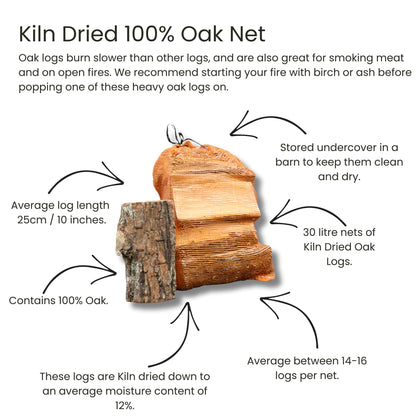 Kiln Dried 100% Oak Net

Oak logs burn slower than other logs, and are also great for smoking meat and on open fires. We recommend starting your fire with birch or ash before popping one of these heavy oak logs on.

Stored undercover in a barn to keep them clean and dry.

Average log length 25cm / 10 inches.

30 litre nets of Kiln Dried Oak Logs.

Contains 100% Oak.

Average between 14-16 logs per net.

These logs are Kiln dried down to an average moisture content of 12%.